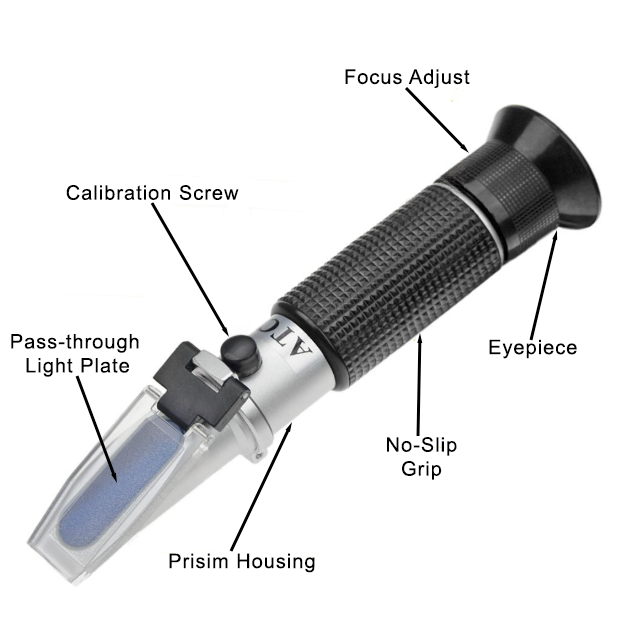 Focus Adjust

Calibration Screw

Pass-through
Light Plate

ATC

Eyepiece

No-Slip
Grip

Prisim Housing